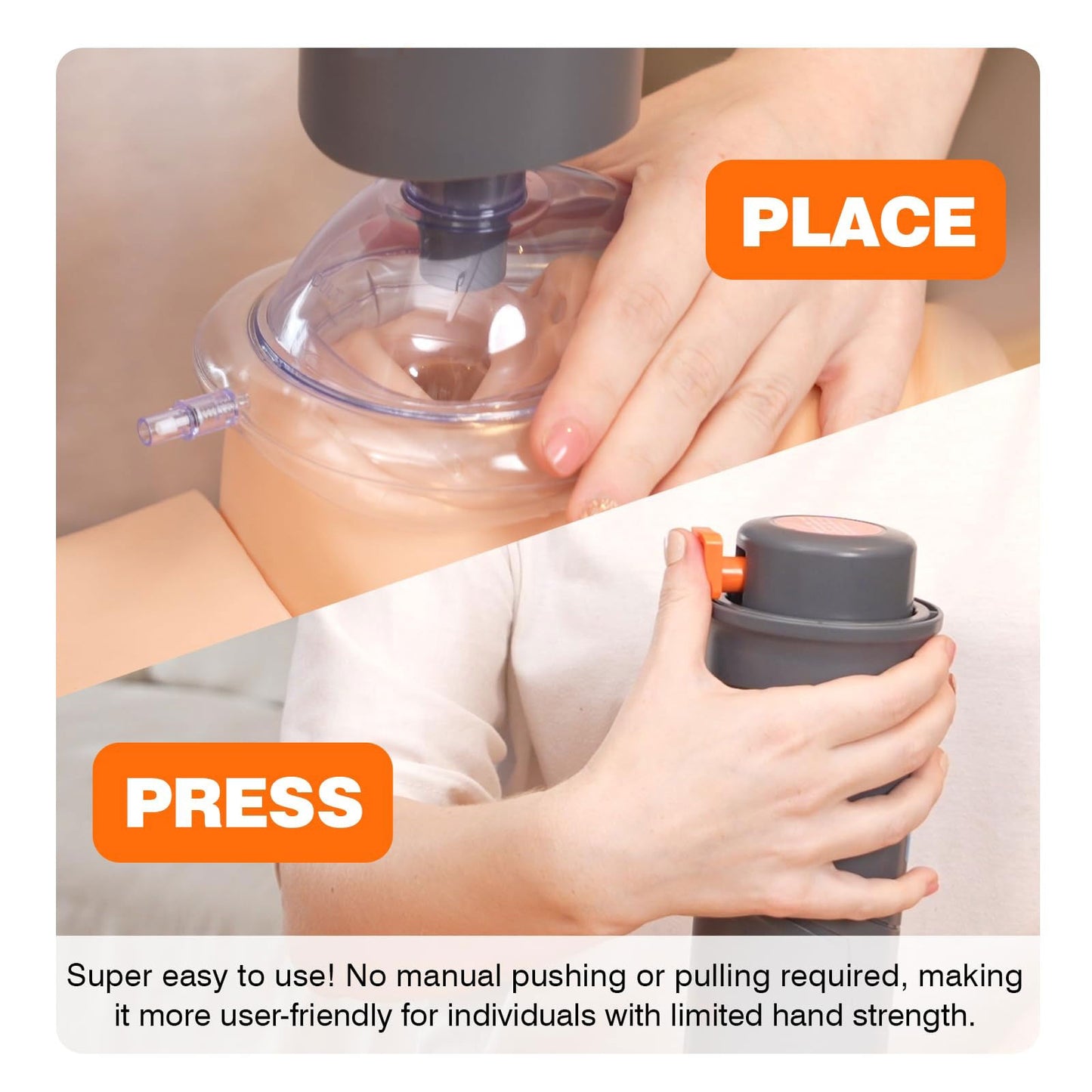 PLACE

PRESS

Super easy to use! No manual pushing or pulling required, making it more user-friendly for individuals with limited hand strength.